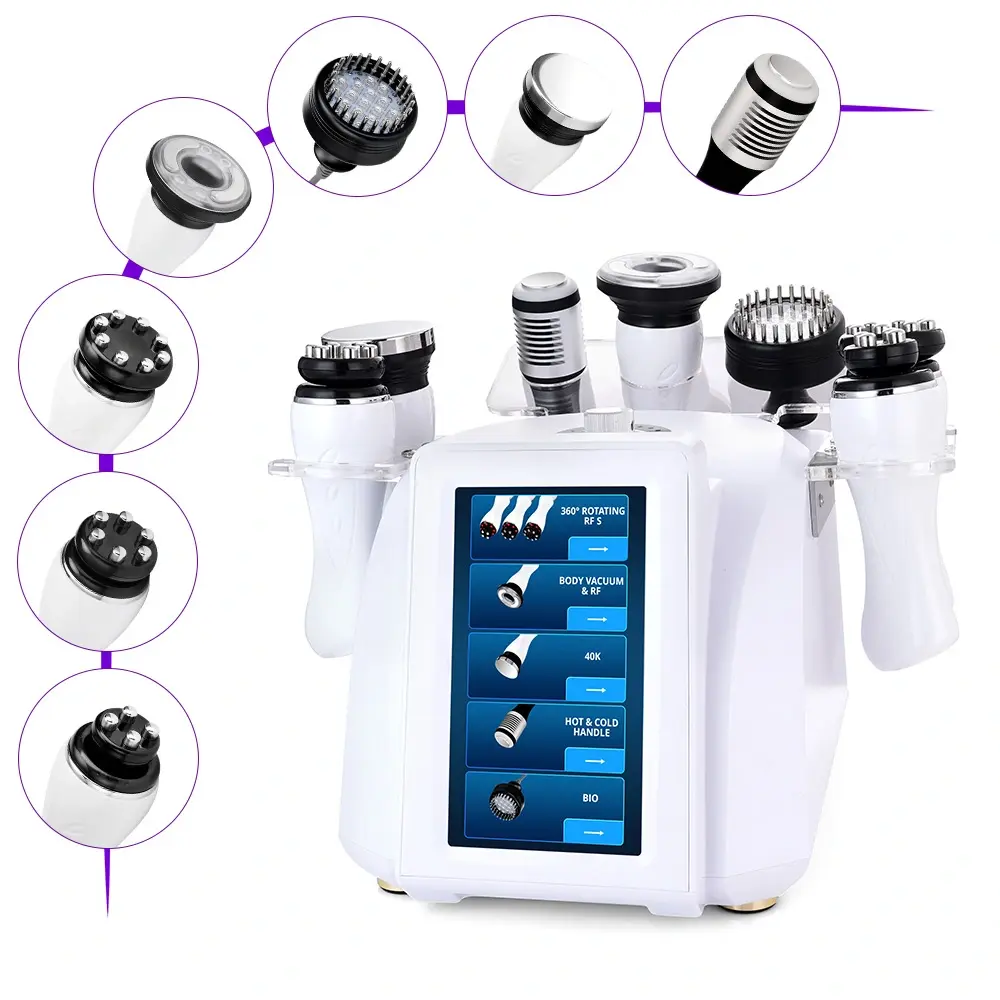 360° ROTATING RF S

BODY VACUUM & RF

40K

HOT & COLD HANDLE

BIO